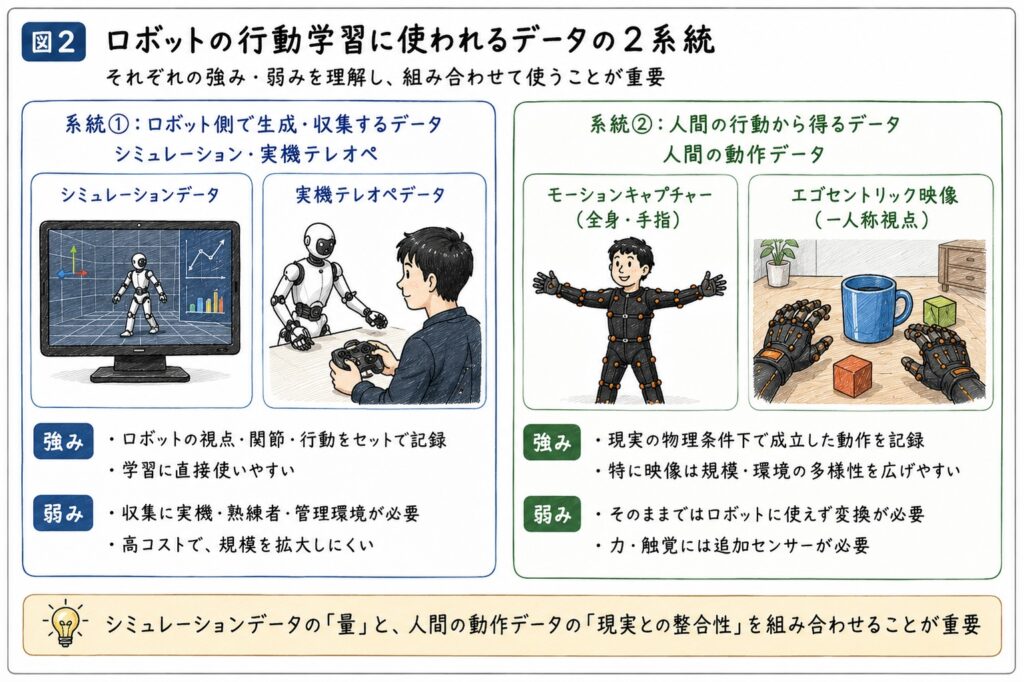 図2 ロボットの行動学習に使われるデータの2系統

それぞれの強み・弱みを理解し、組み合わせて使うことが重要

系統①：ロボット側で生成・収集するデータ
シミュレーション・実機テレオペ

シミュレーションデータ

実機テレオペデータ

強み
・ロボットの視点・関節・行動をセットで記録
・学習に直接使いやすい

弱み
・収集に実機・熟練者・管理環境が必要
・高コストで、規模を拡大しにくい

系統②：人間の行動から得るデータ
人間の動作データ

モーションキャプチャー
（全身・手指）

エゴセントリック映像
（一人称視点）

強み
・現実の物理条件下で成立した動作を記録
・特に映像は規模・環境の多様性を広げやすい

弱み
・そのままではロボットに使えず変換が必要
・力・触覚には追加センサーが必要

シミュレーションデータの「量」と、人間の動作データの「現実との整合性」を組み合わせることが重要